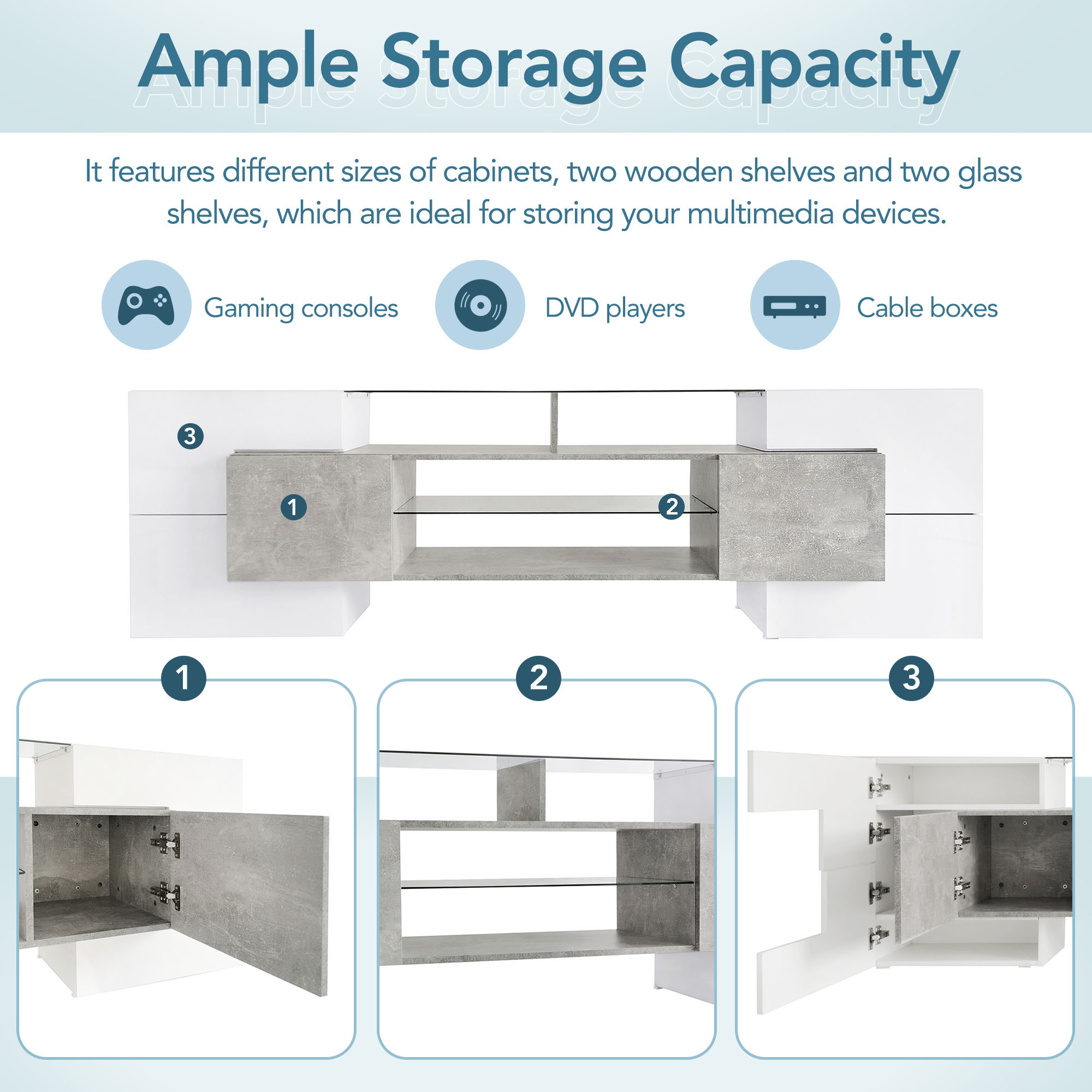 Ample Storage Capacity

It features different sizes of cabinets, two wooden shelves and two glass shelves, which are ideal for storing your multimedia devices.

Gaming consoles

DVD players

Cable boxes

3

1

2

1

2

3